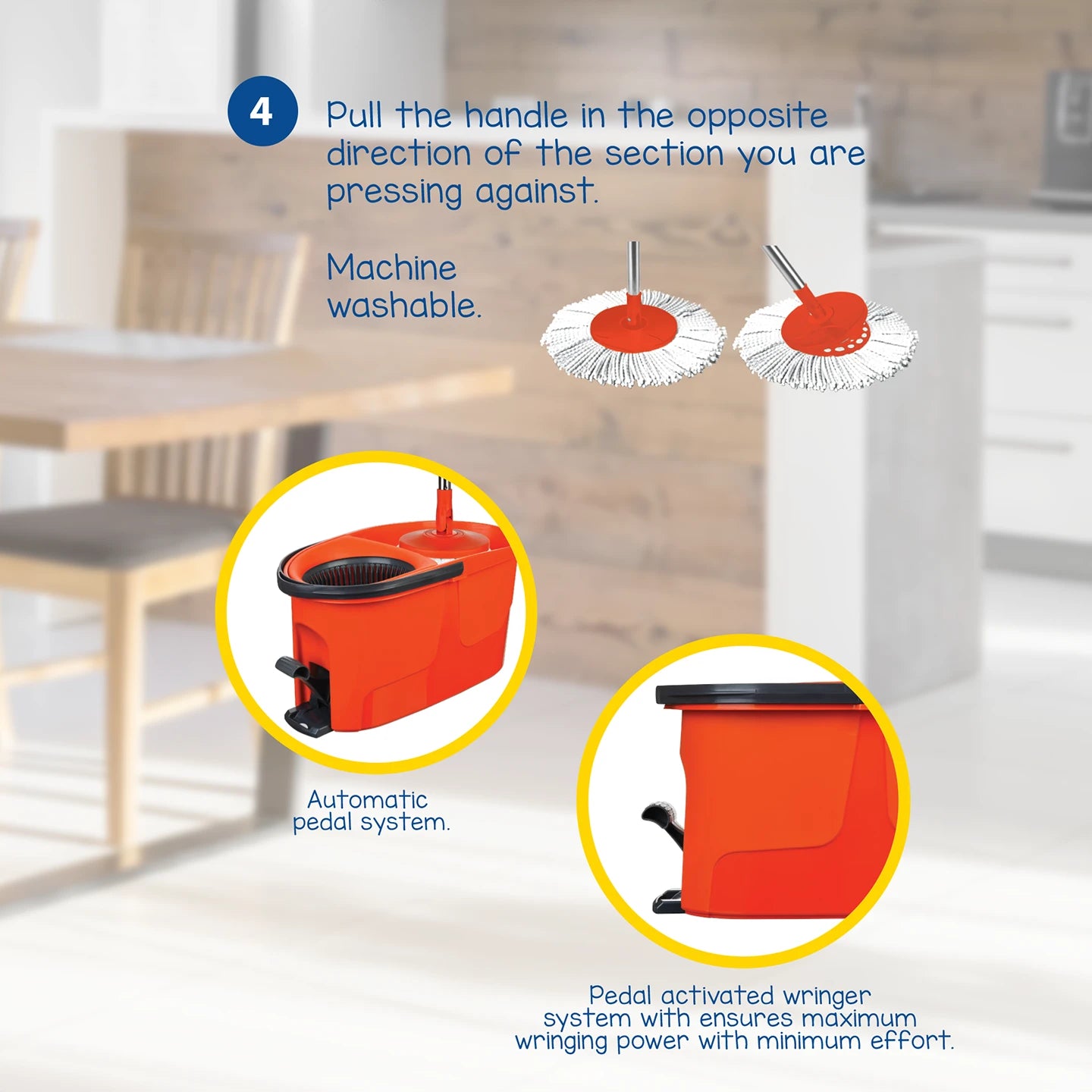 4

Pull the handle in the opposite direction of the section you are pressing against.

Machine washable.

Automatic pedal system.

Pedal activated wringer system with ensures maximum wringing power with minimum effort.