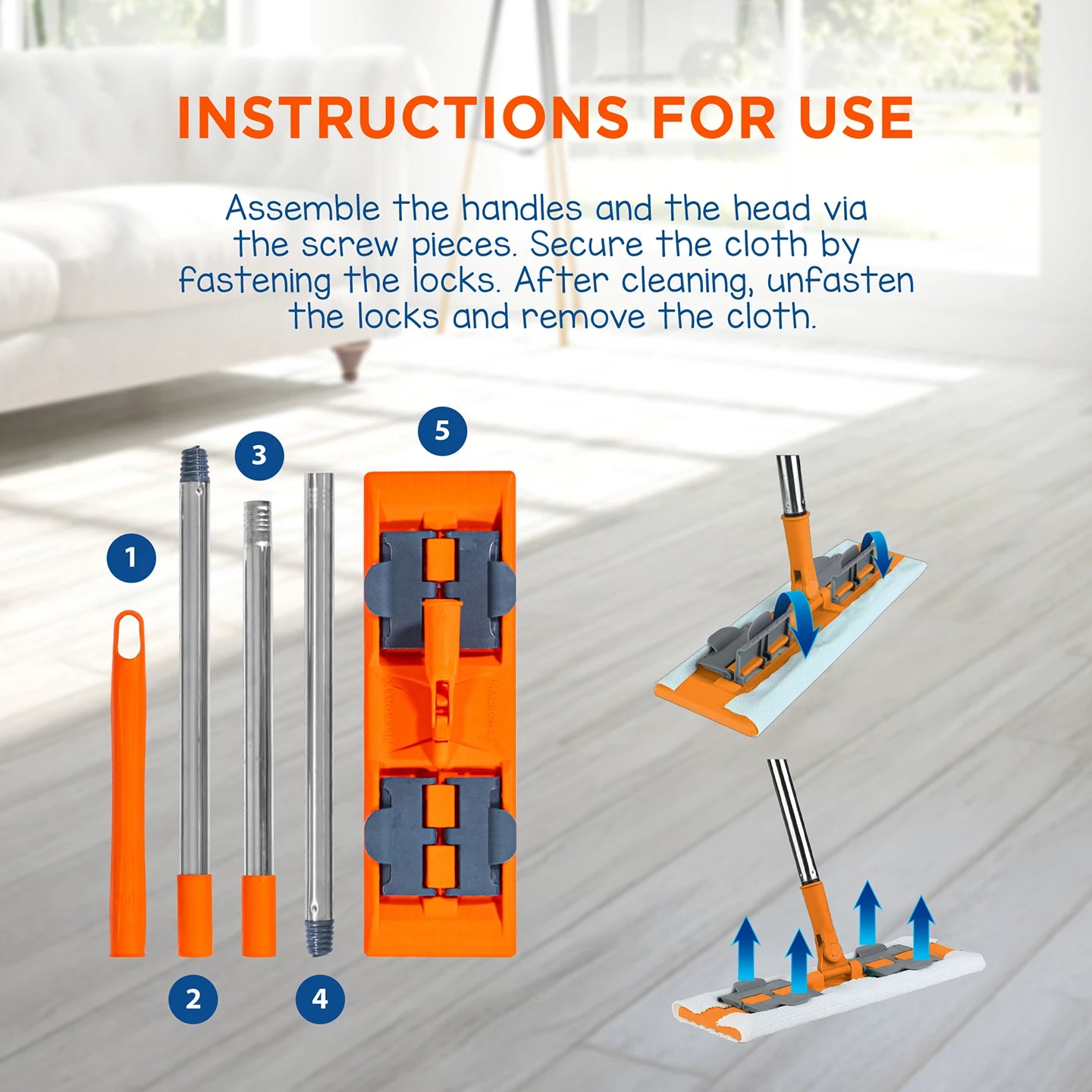 INSTRUCTIONS FOR USE

Assemble the handles and the head via the screw pieces. Secure the cloth by fastening the locks. After cleaning, unfasten the locks and remove the cloth.

5
3
1
2
4