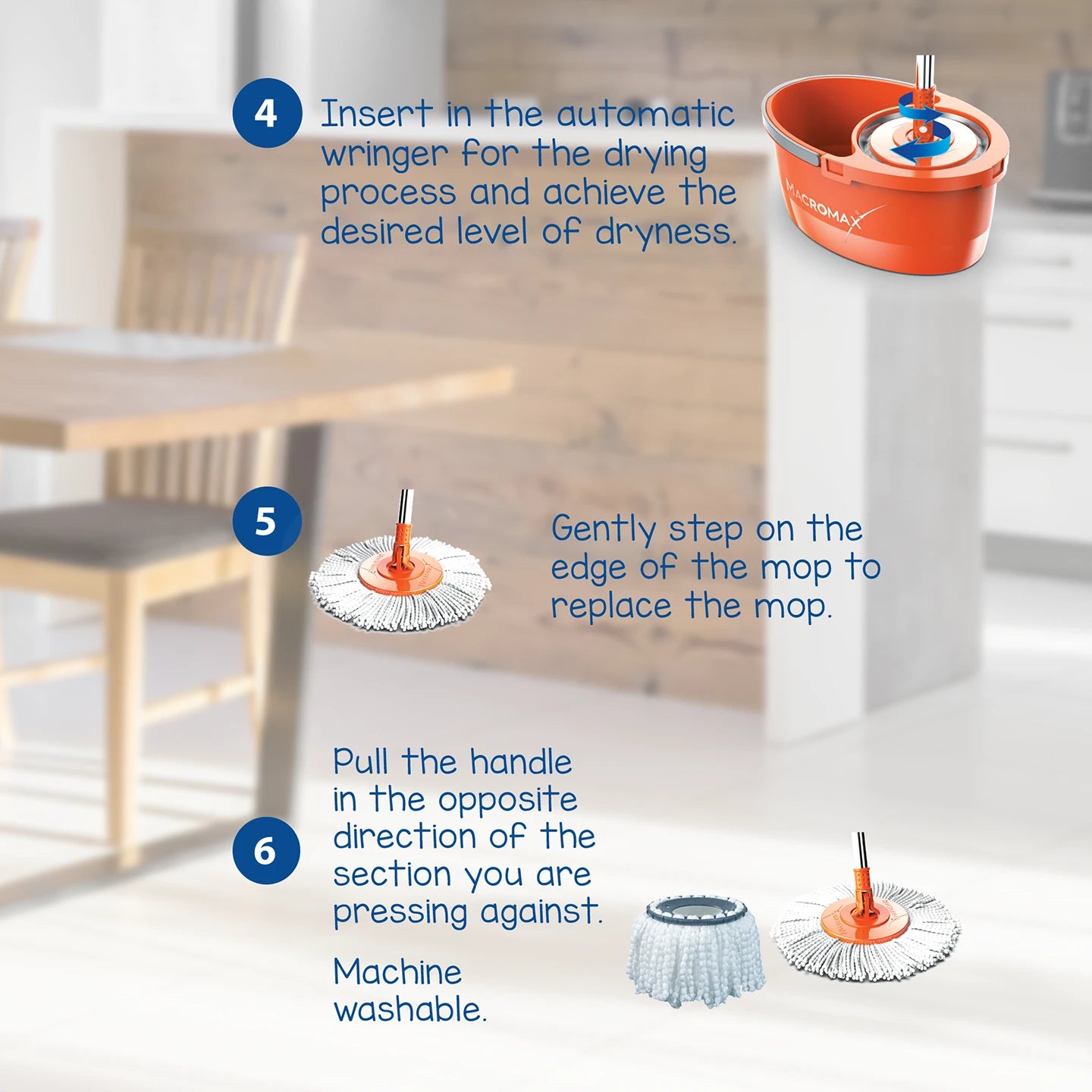 4 Insert in the automatic wringer for the drying process and achieve the desired level of dryness.

MACROMAX

5 Gently step on the edge of the mop to replace the mop.

6 Pull the handle in the opposite direction of the section you are pressing against.

Machine washable.