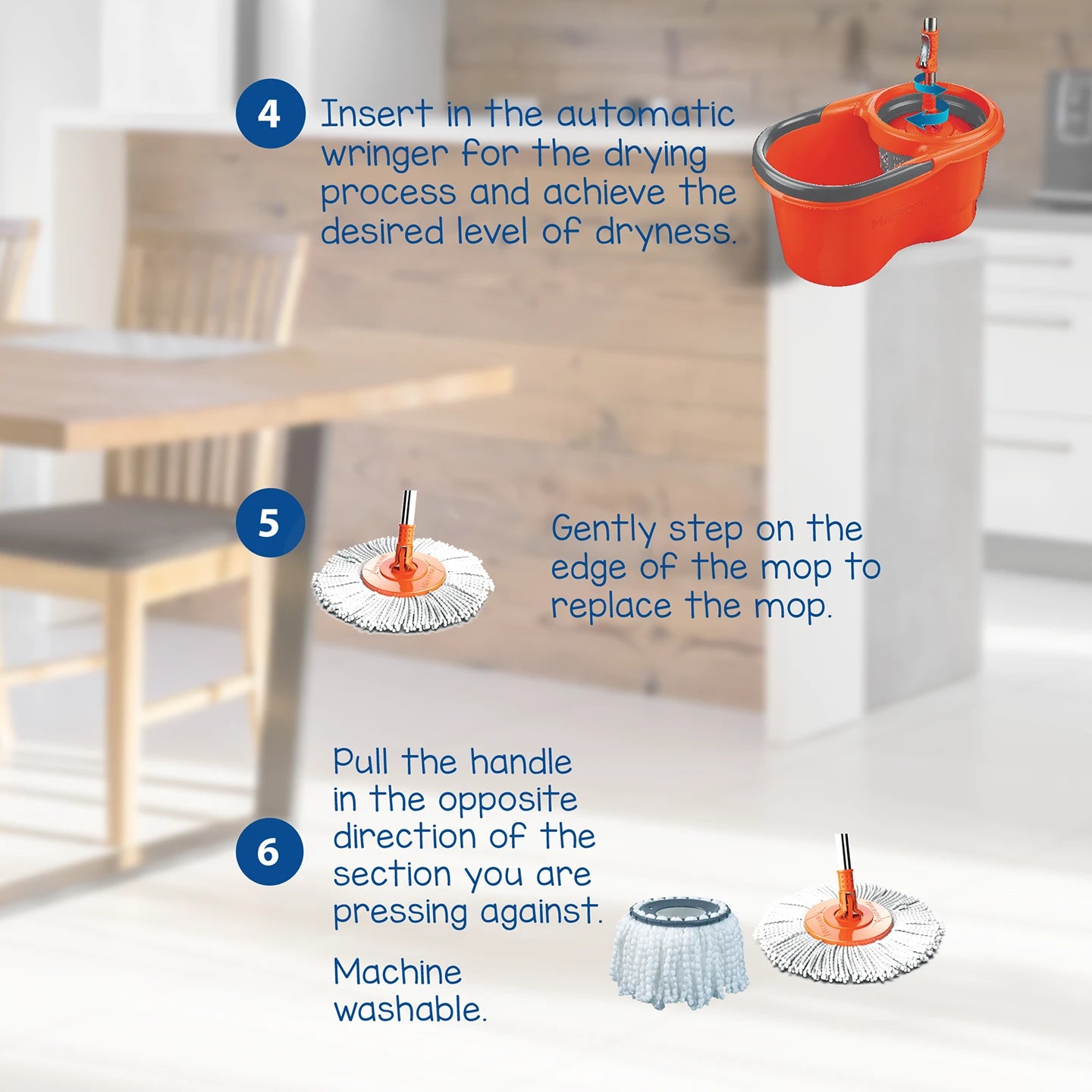 4 Insert in the automatic wringer for the drying process and achieve the desired level of dryness.

5 Gently step on the edge of the mop to replace the mop.

6 Pull the handle in the opposite direction of the section you are pressing against.

Machine washable.