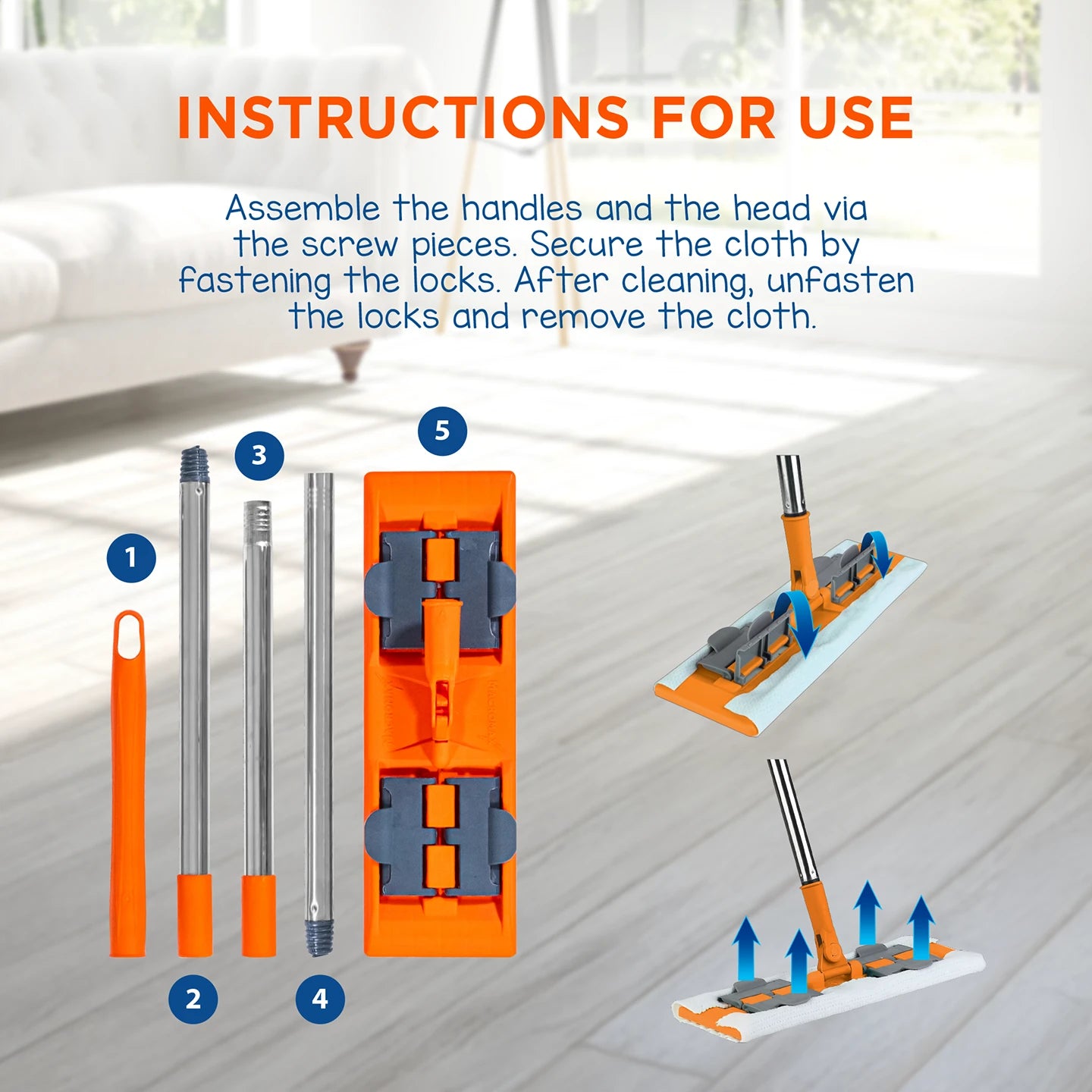 INSTRUCTIONS FOR USE

Assemble the handles and the head via the screw pieces. Secure the cloth by fastening the locks. After cleaning, unfasten the locks and remove the cloth.

5

3

1

2

4